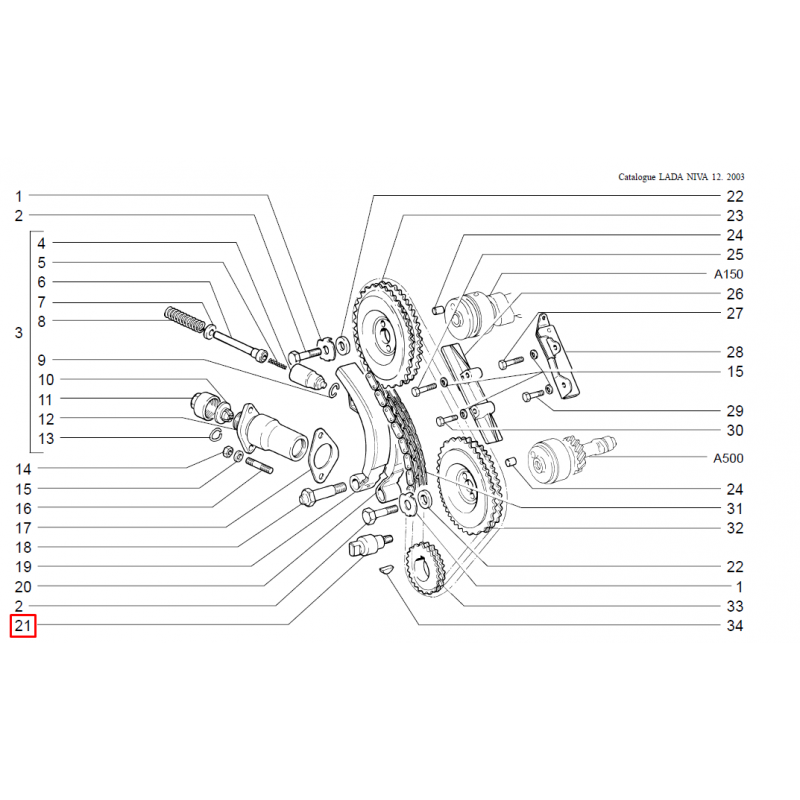 Catalogue LADA NIVA 12. 2003

1
2
3
4
5
6
7
8
9
10
11
12
13
14
15
16
17
18
19
20
2
21

22
23
24
25
A150
26
27
28
15
29
30
A500
24
31
32
22
1
33
34