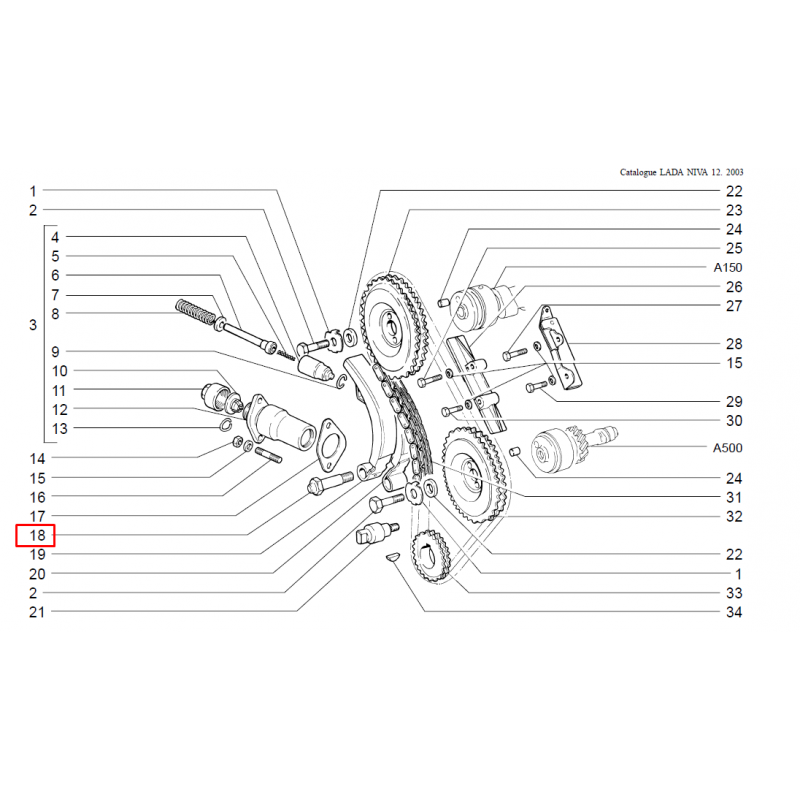 Catalogue LADA NIVA 12. 2003

1
2
3
4
5
6
7
8
9
10
11
12
13
14
15
16
17
18
19
20
2
21

22
23
24
25
A150
26
27
28
15
29
30
A500
24
31
32
22
1
33
34