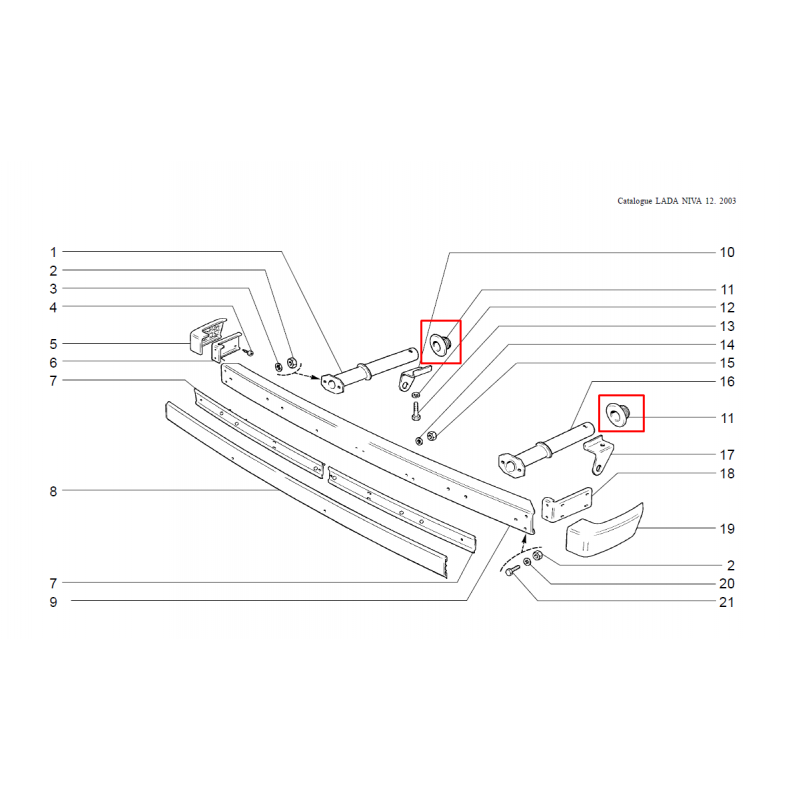 Catalogue LADA NIVA 12. 2003

1
2
3
4
5
6
7
8
7
9

10
11
12
13
14
15
16
11
17
18
19
2
20
21