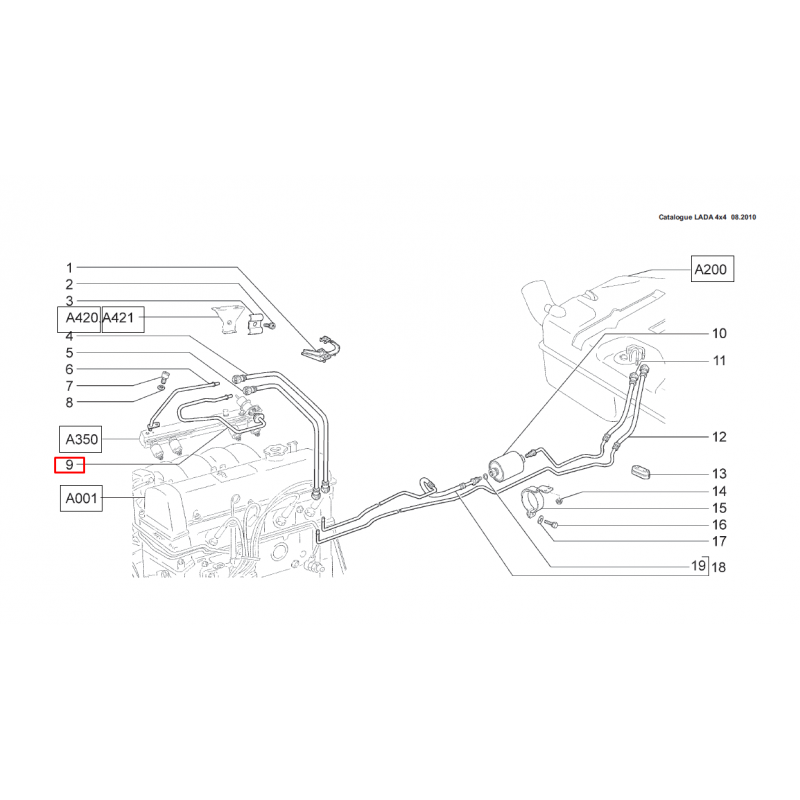 Catalogue LADA 4x4 08.2010

1
2
3
A420
A421
4
5
6
7
8
A350
9
A001

A200
10
11
12
13
14
15
16
17
19
18