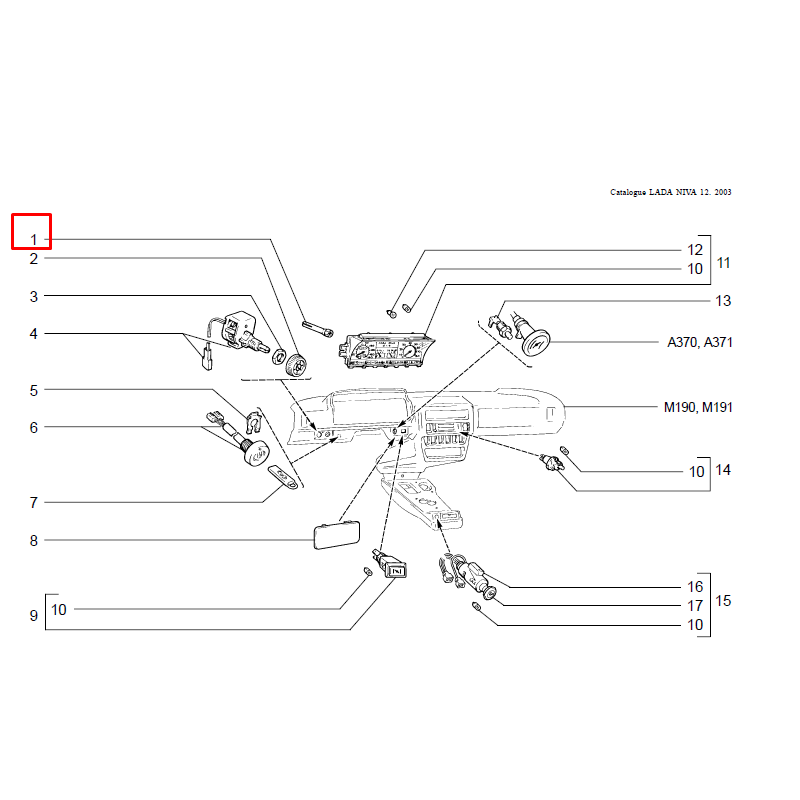 Catalogue LADA NIVA 12. 2003

1
2
3
4
5
6
7
8
9 10

12
10
11
13
A370, A371
M190, M191
10 14
16
17
10
15