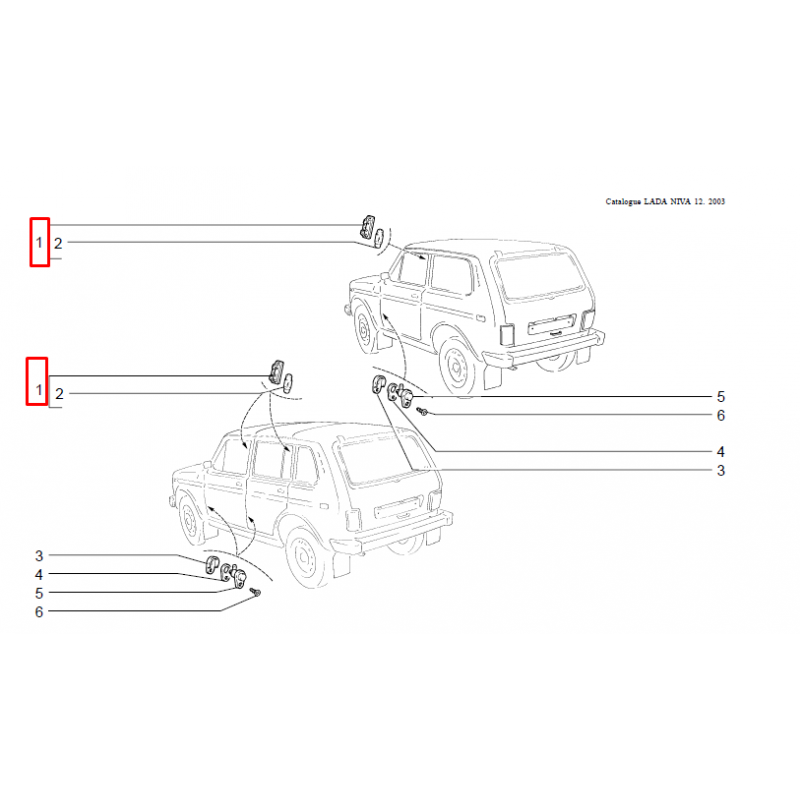 Catalogue LADA NIVA 12. 2003

1 2

1 2

5
6
4
3

3
4
5
6