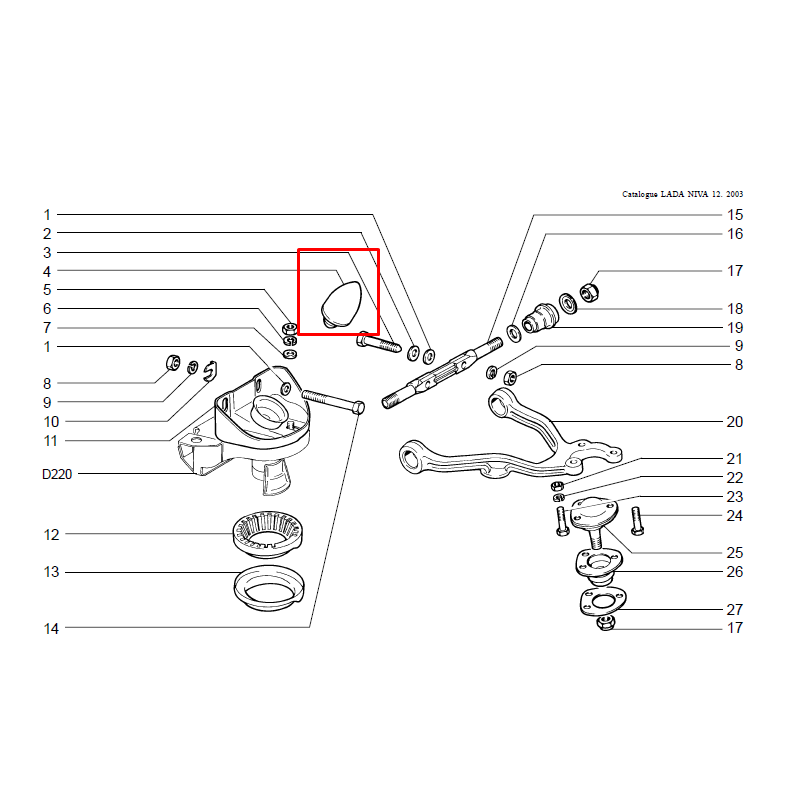 Catalogue LADA NIVA 12. 2003

1
2
3
4
5
6
7
1
8
9
10
11
D220
12
13
14

15
16
17
18
19
9
8
20
21
22
23
24
25
26
27
17