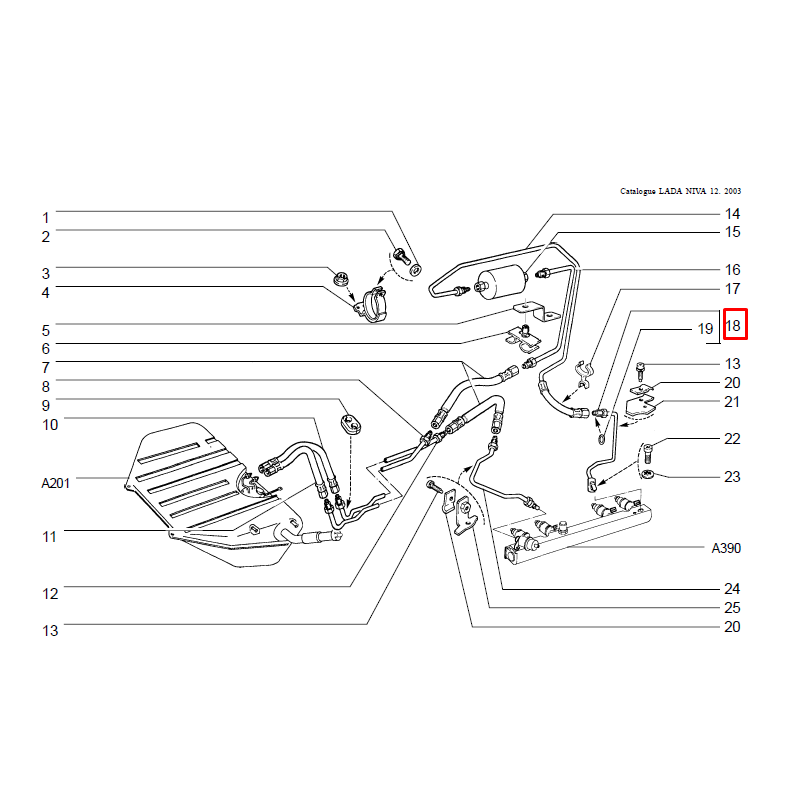 Catalogue LADA NIVA 12. 2003

1
2
3
4
5
6
7
8
9
10
A201
11
12
13

14
15
16
17
19
18
13
20
21
22
23
A390
24
25
20