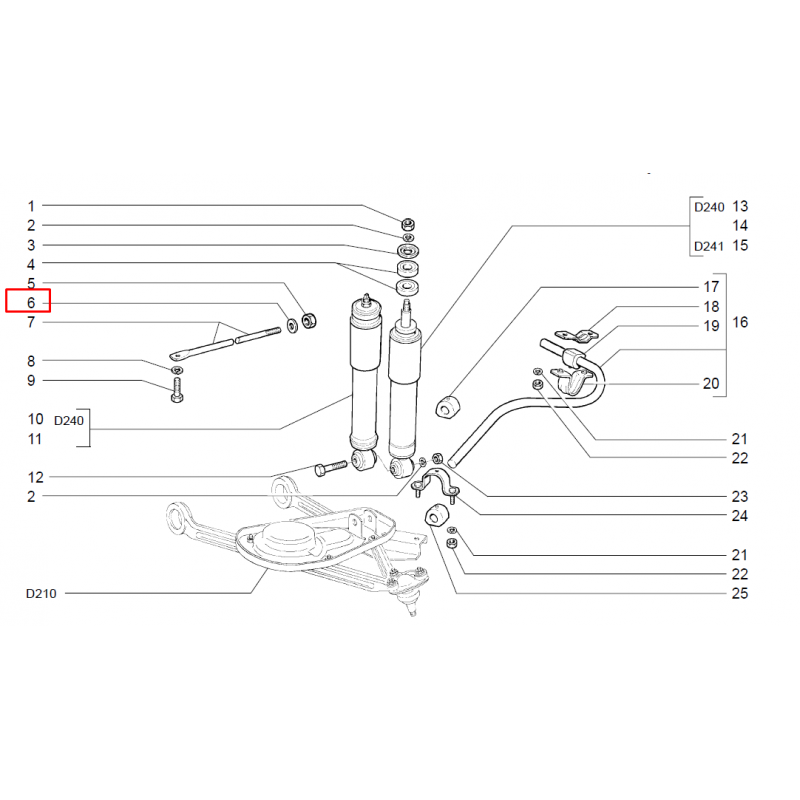 1
2
3
4
5
6
7
8
9
10
11
D240
12
2
D210

D240 13
14
D241 15
17
18
19
16
20
21
22
23
24
21
22
25