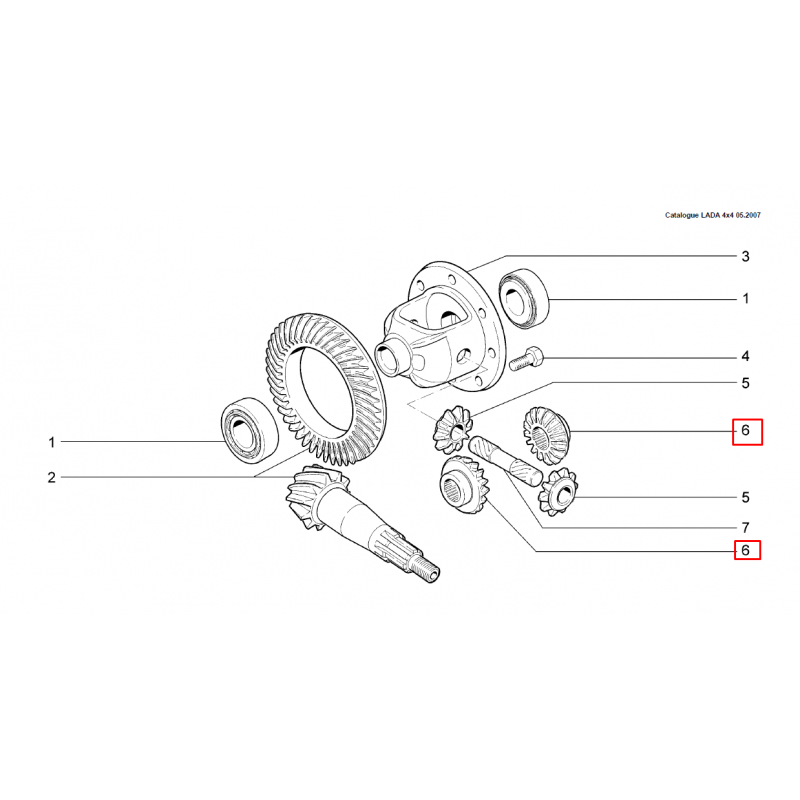 Catalogue LADA 4x4 05.2007

3
1
4
5
6
5
7
6
1
2