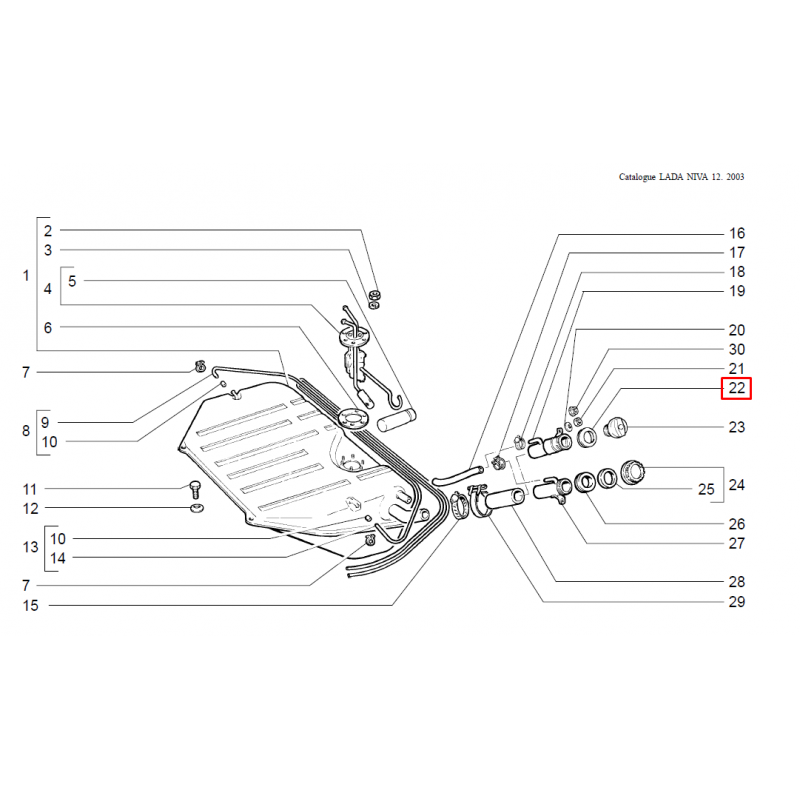 Catalogue LADA NIVA 12. 2003

1
2
3
4
5
6
7
8
9
10
11
12
13
10
14
7
15

16
17
18
19
20
30
21
22
23
24
25
26
27
28
29