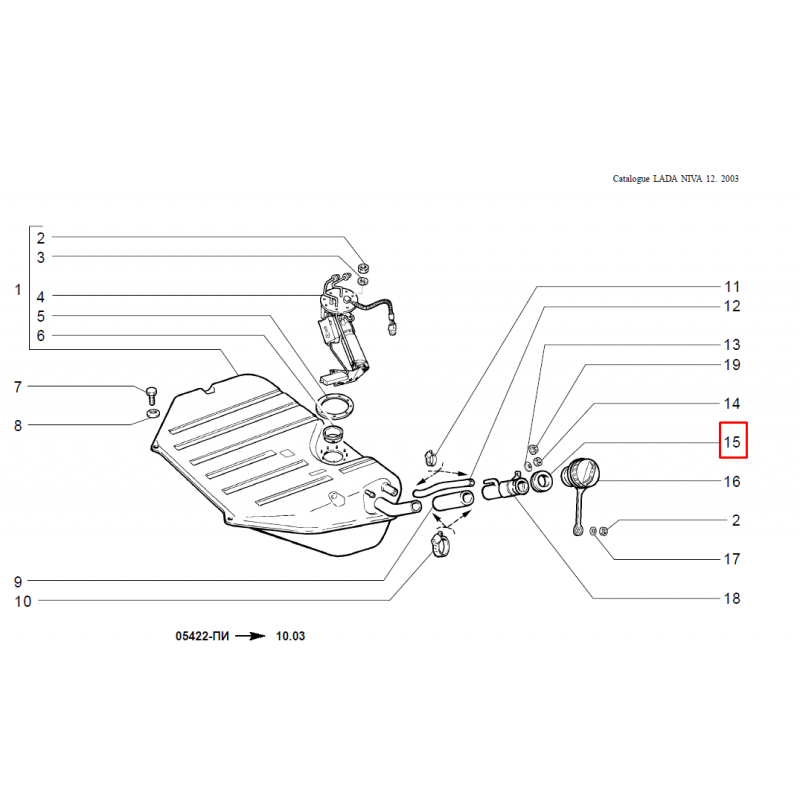 Catalogue LADA NIVA 12. 2003

1
2
3
4
5
6
7
8
9
10
11
12
13
19
14
15
16
2
17
18

05422-ПИ → 10.03