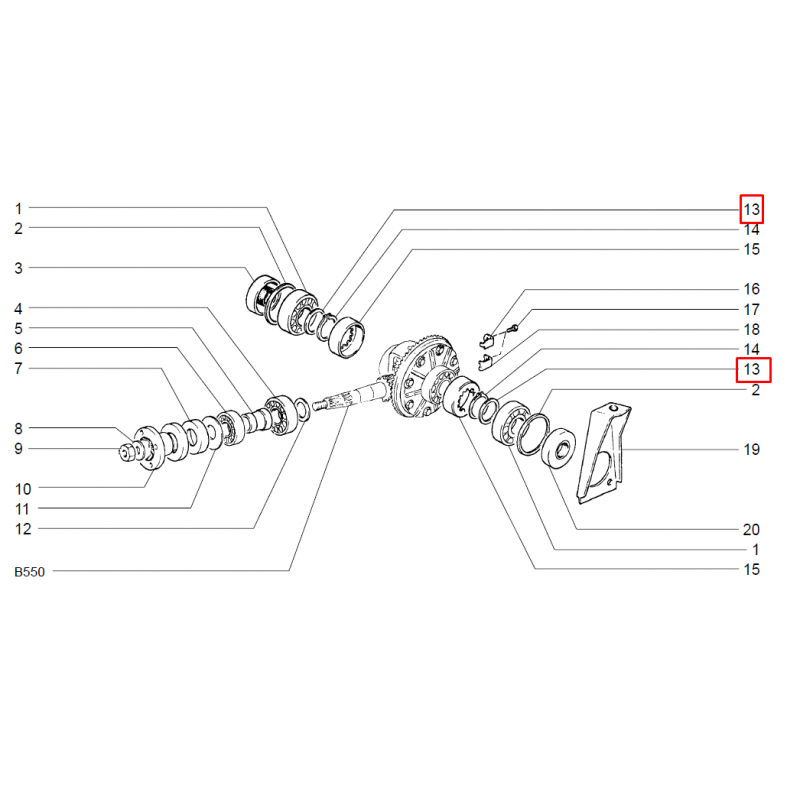 1
2
3
4
5
6
7
8
9
10
11
12
B550

13
14
15
16
17
18
14
13
2
19
20
1
15