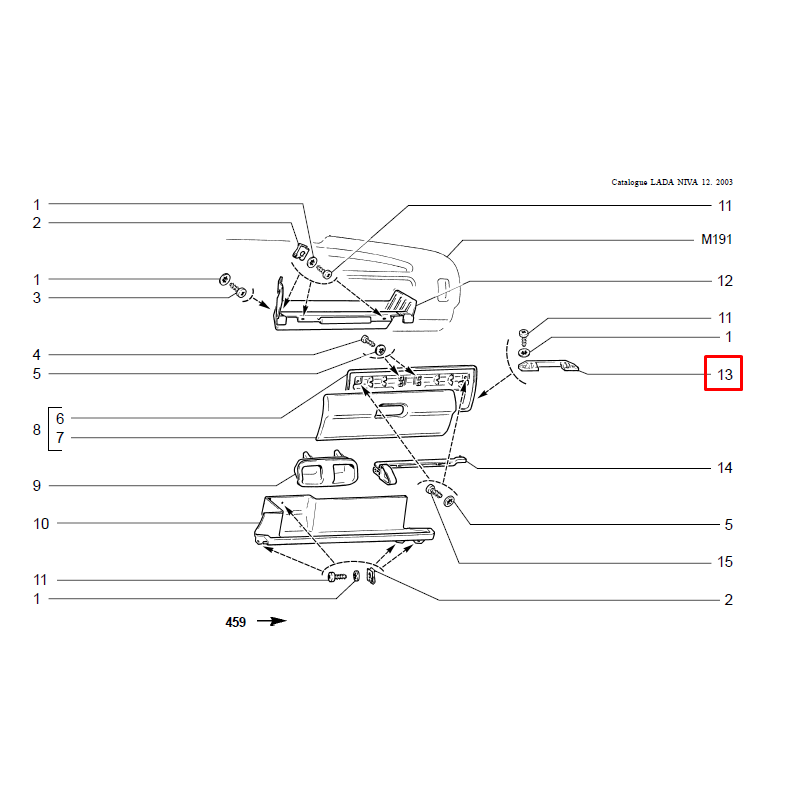 Catalogue LADA NIVA 12. 2003

1
2
1
3
4
5
8
6
7
9
10
11
1

11
M191
12
11
1
13
14
5
15
2

459