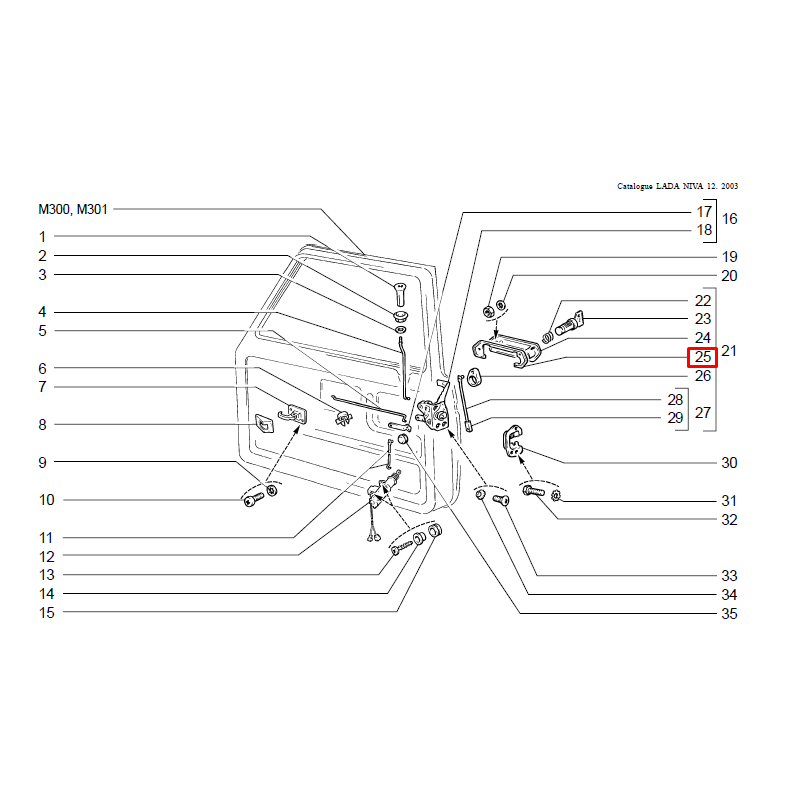 Catalogue LADA NIVA 12. 2003

M300, M301
1
2
3
4
5
6
7
8
9
10
11
12
13
14
15

17
18
16
19
20
22
23
24
25
21
26
28
29
27
30
31
32
33
34
35