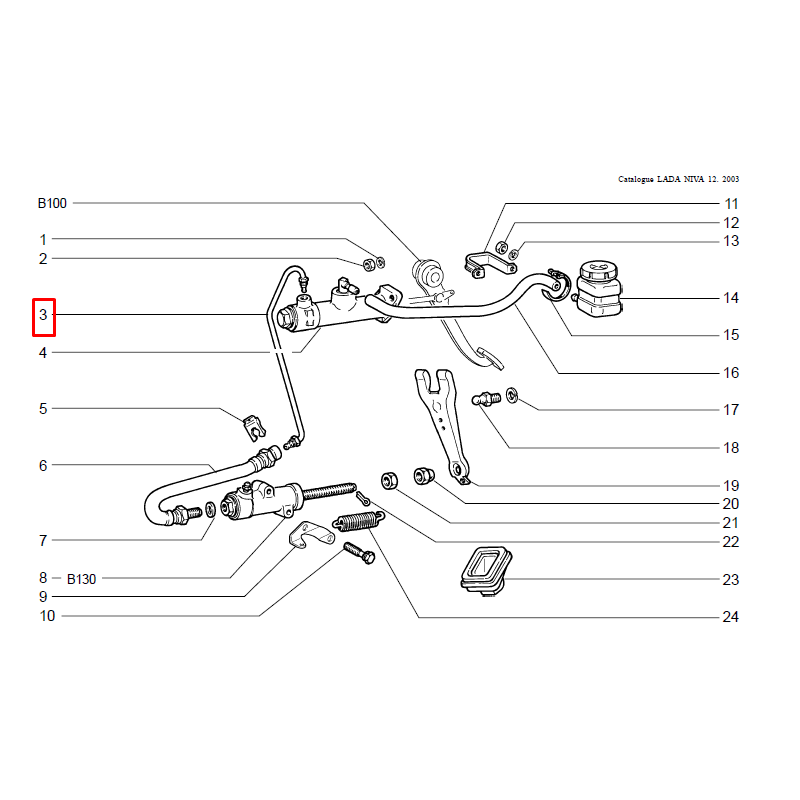 Catalogue LADA NIVA 12. 2003

B100
1
2
3
4
5
6
7
8
B130
9
10

11
12
13
14
15
16
17
18
19
20
21
22
23
24