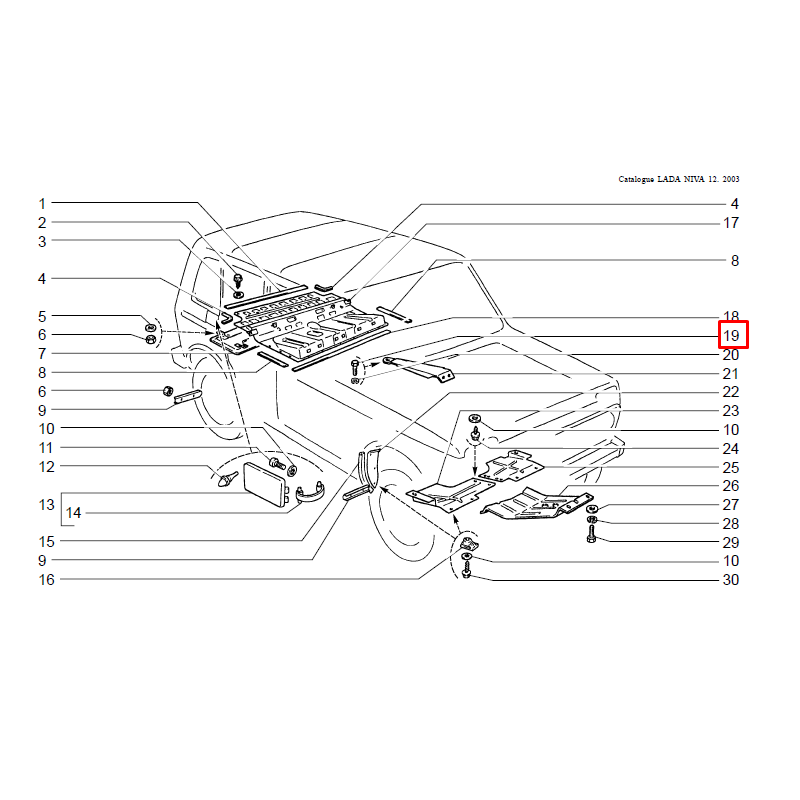 Catalogue LADA NIVA 12. 2003

1
2
3
4
5
6
7
8
6
9
10
11
12
13
14
15
9
16

4
17
8
18
19
20
21
22
23
10
24
25
26
27
28
29
10
30