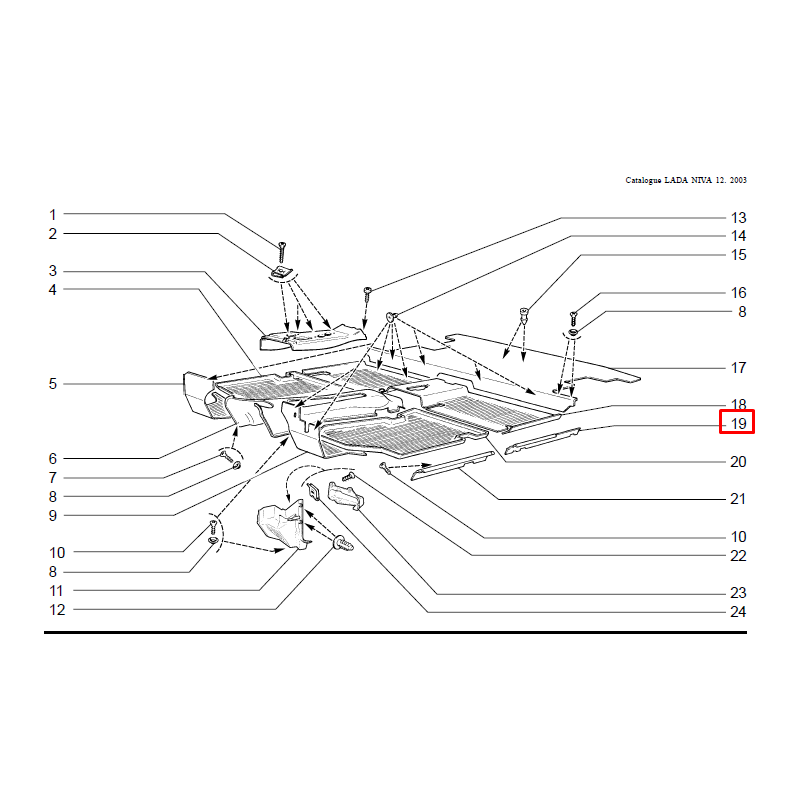 Catalogue LADA NIVA 12. 2003

1
2
3
4
5
6
7
8
9
10
8
11
12

13
14
15
16
8
17
18
19
20
21
10
22
23
24