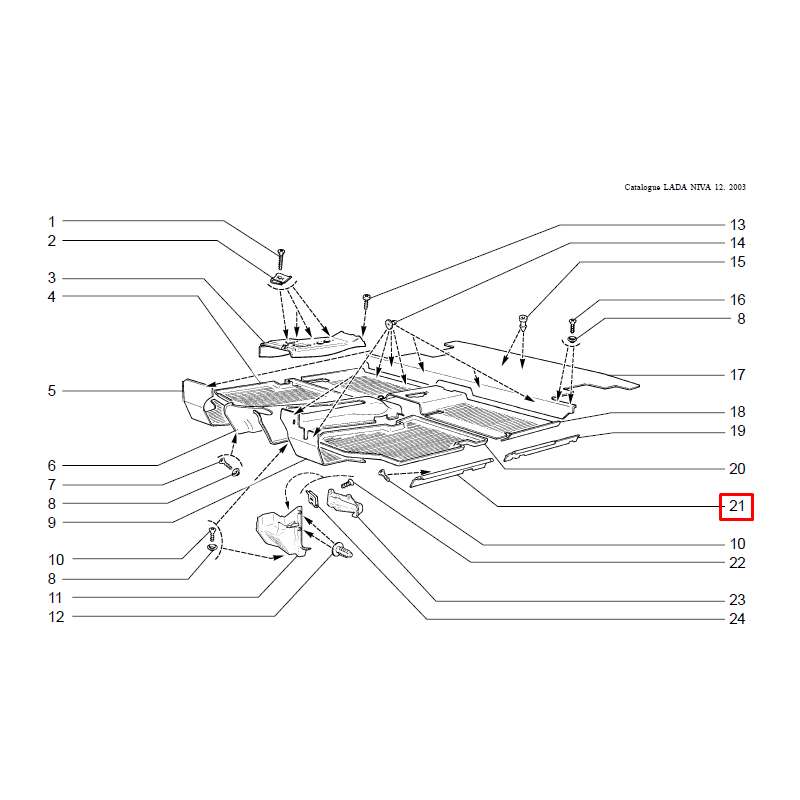 Catalogue LADA NIVA 12. 2003

1
2
3
4
5
6
7
8
9
10
8
11
12

13
14
15
16
8
17
18
19
20
21
10
22
23
24