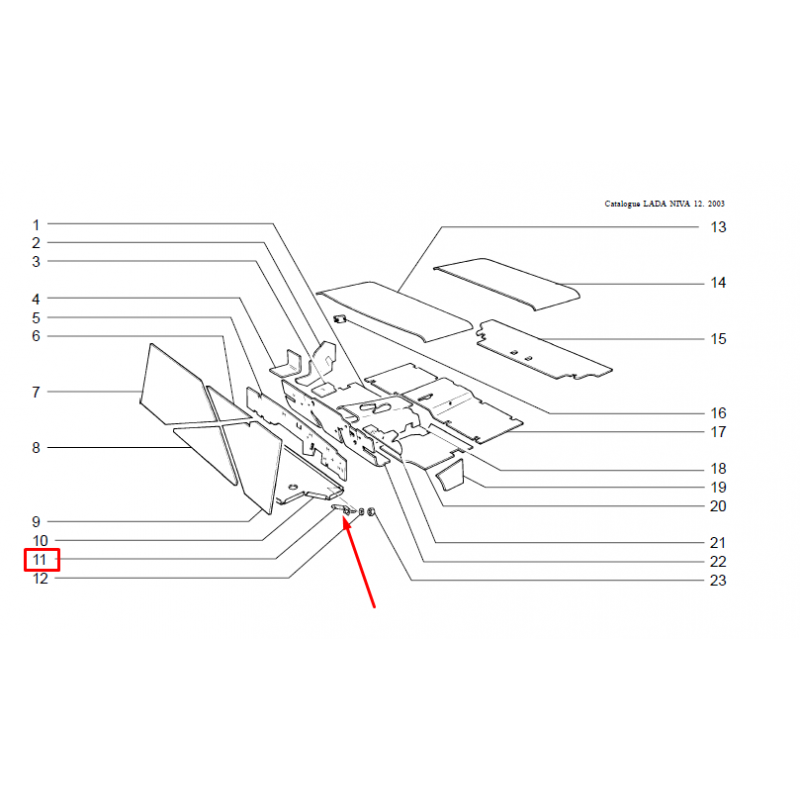 Catalogue LADA NIVA 12. 2003

1
2
3
4
5
6
7
8
9
10
11
12

13
14
15
16
17
18
19
20
21
22
23