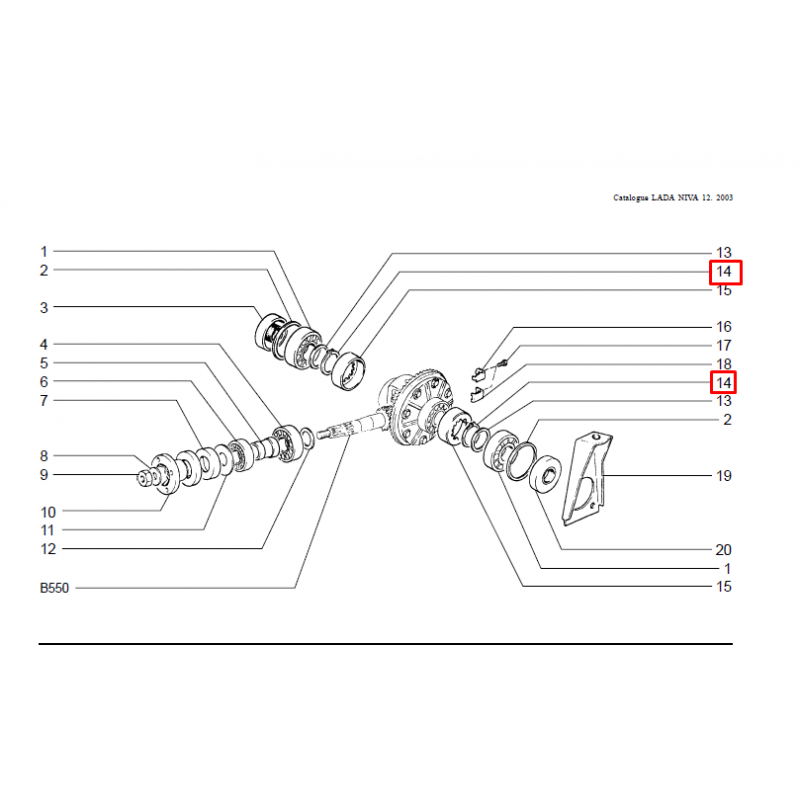 Catalogue LADA NIVA 12. 2003

1
2
3
4
5
6
7
8
9
10
11
12
B550

13
14
15
16
17
18
14
13
2
19
20
1
15