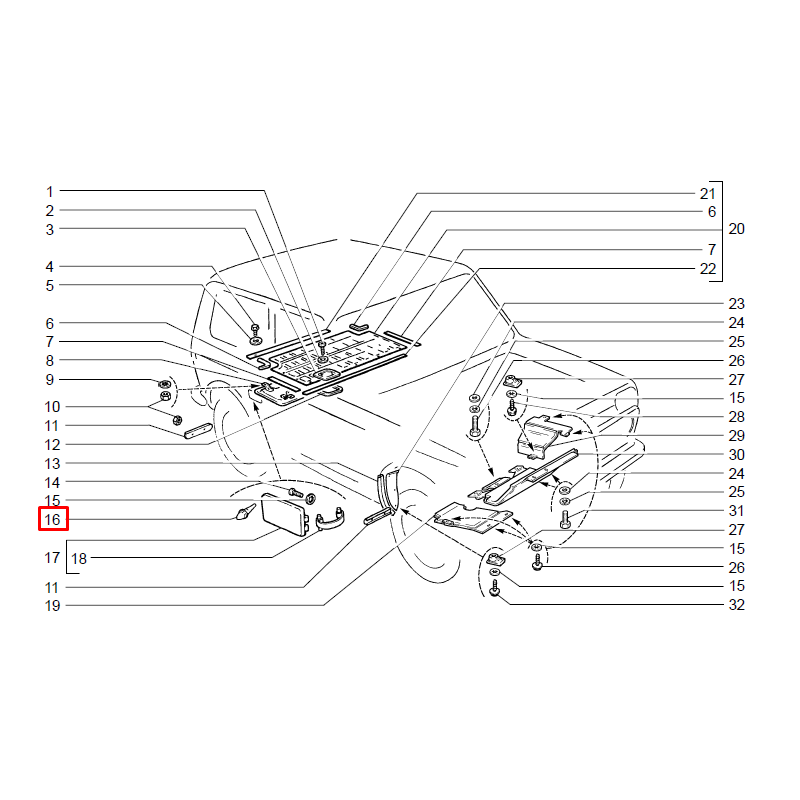 1
2
3
4
5
6
7
8
9
10
11
12
13
14
15
16
17
18
11
19

21
6
20
7
22
23
24
25
26
27
15
28
29
30
24
25
31
27
15
26
15
32