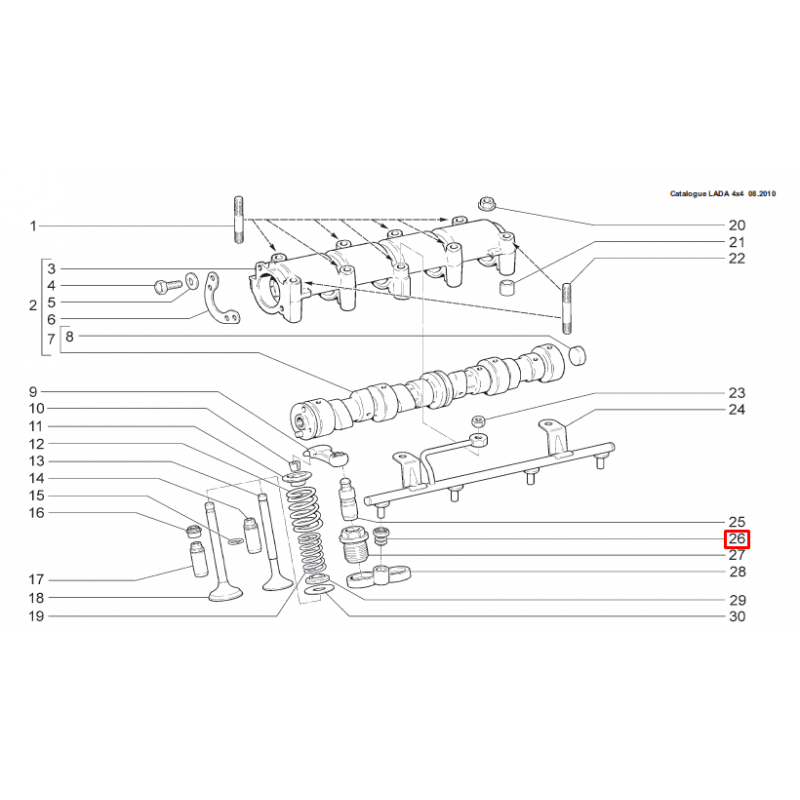 Catalogue LADA 4x4 08.2010

1
2
3
4
5
6
7
8
9
10
11
12
13
14
15
16
17
18
19

20
21
22
23
24
25
26
27
28
29
30