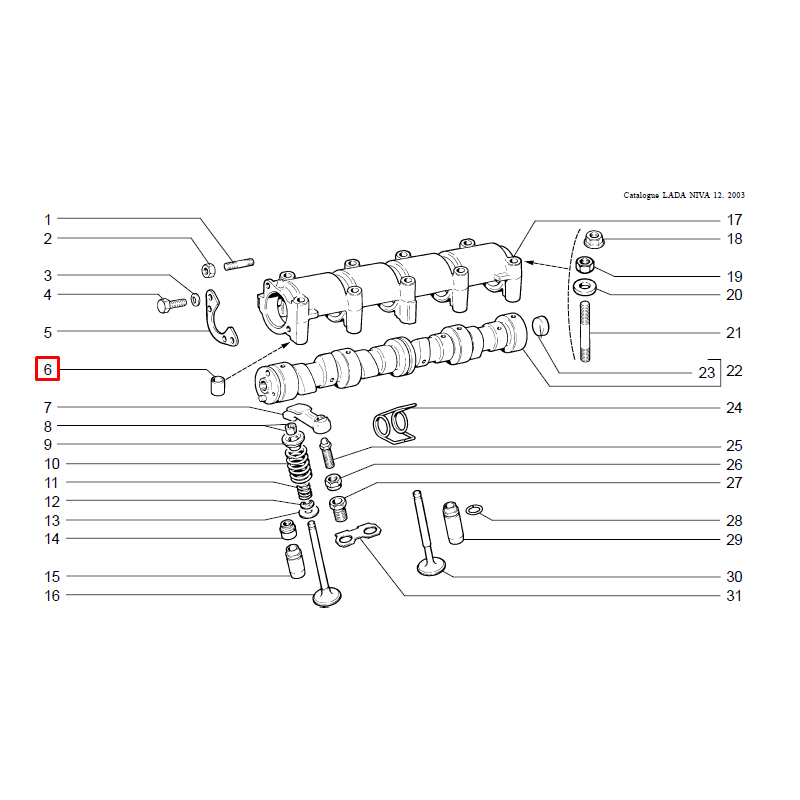 Catalogue LADA NIVA 12. 2003

1
2
3
4
5
6
7
8
9
10
11
12
13
14
15
16

17
18
19
20
21
23
22
24
25
26
27
28
29
30
31