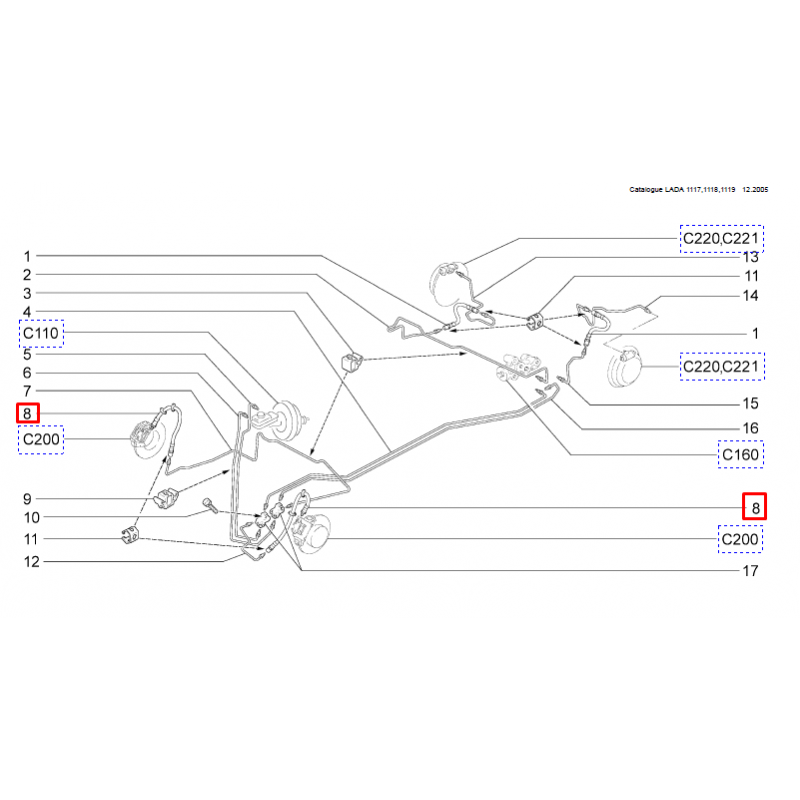 Catalogue LADA 1117,1118,1119 12.2005

1
2
3
4
C110
5
6
7
8
C200
9
10
11
12

C220,C221
13
11
14
1
C220,C221
15
16
C160
8
C200
17