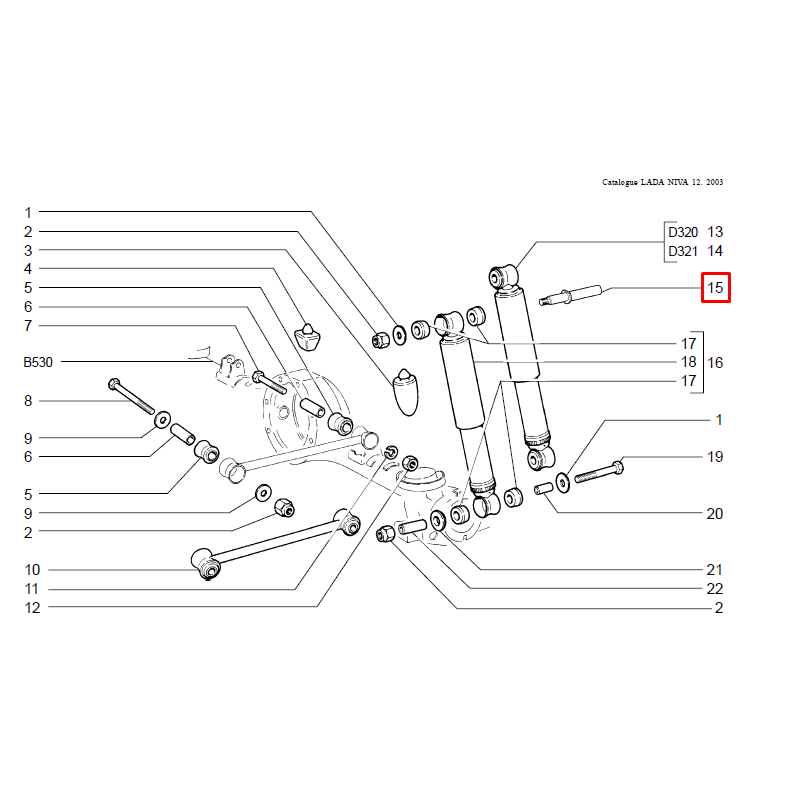 Catalogue LADA NIVA 12. 2003

1
2
3
4
5
6
7
B530
8
9
6
5
9
2
10
11
12

D320 13
D321 14
15
17
18
17
16
1
19
20
21
22
2