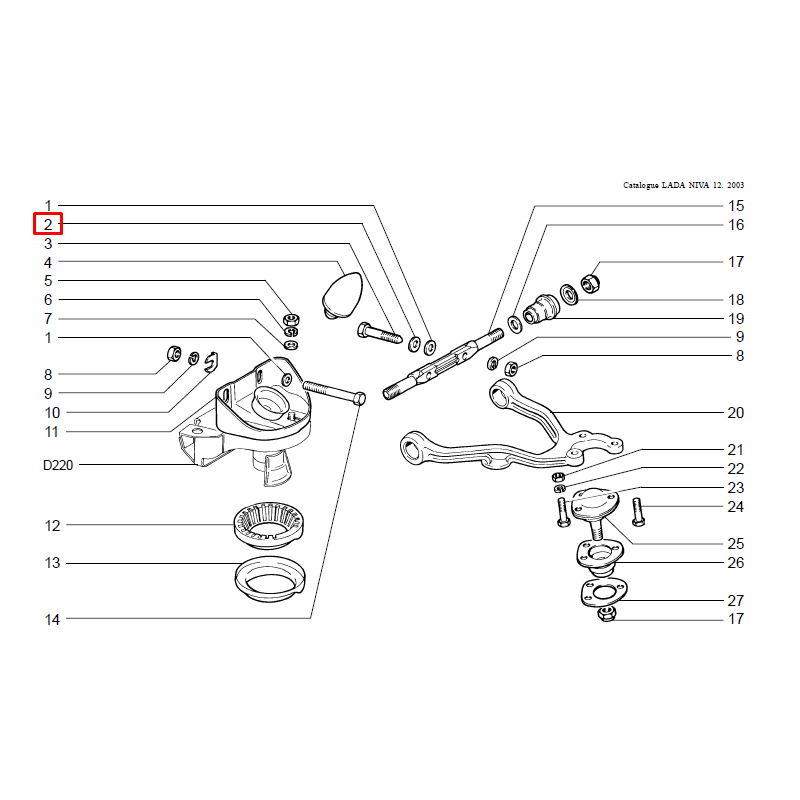 Catalogue LADA NIVA 12. 2003

1
2
3
4
5
6
7
1
8
9
10
11
D220
12
13
14

15
16
17
18
19
9
8
20
21
22
23
24
25
26
27
17