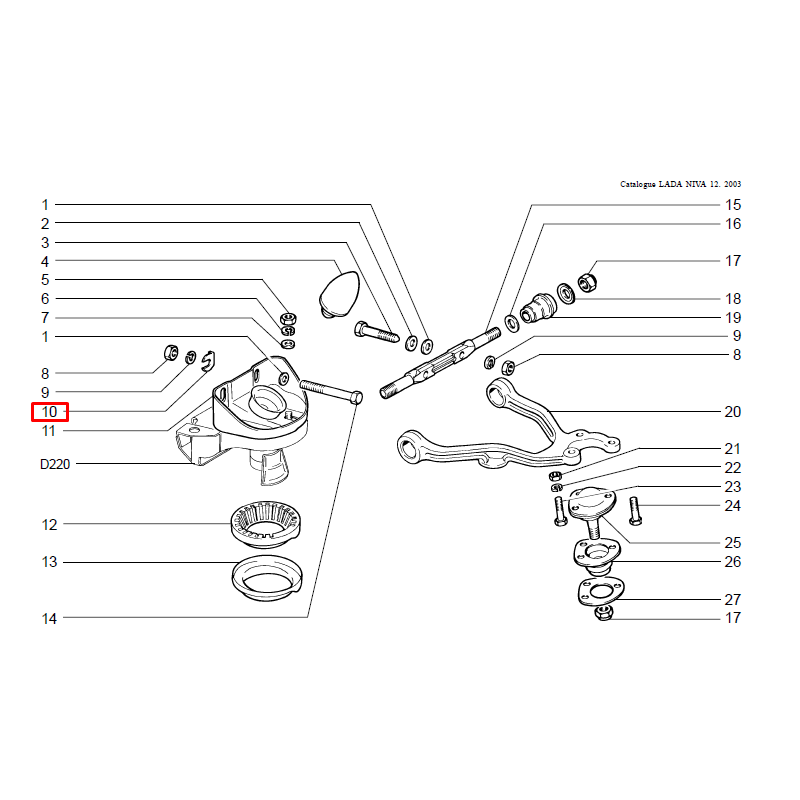 Catalogue LADA NIVA 12. 2003

1
2
3
4
5
6
7
1
8
9
10
11
D220
12
13
14

15
16
17
18
19
9
8
20
21
22
23
24
25
26
27
17