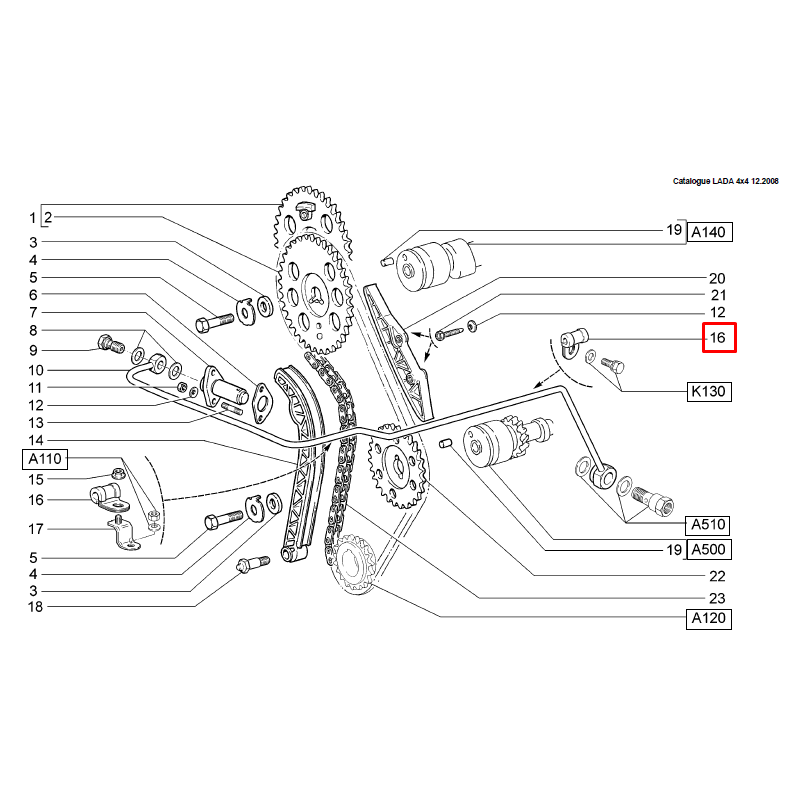 Catalogue LADA 4x4 12.2008

1 2
3
4
5
6
7
8
9
10
11
12
13
14
A110
15
16
17
5
4
3
18

19 A140
20
21
12
16
K130
A510
19 A500
22
23
A120