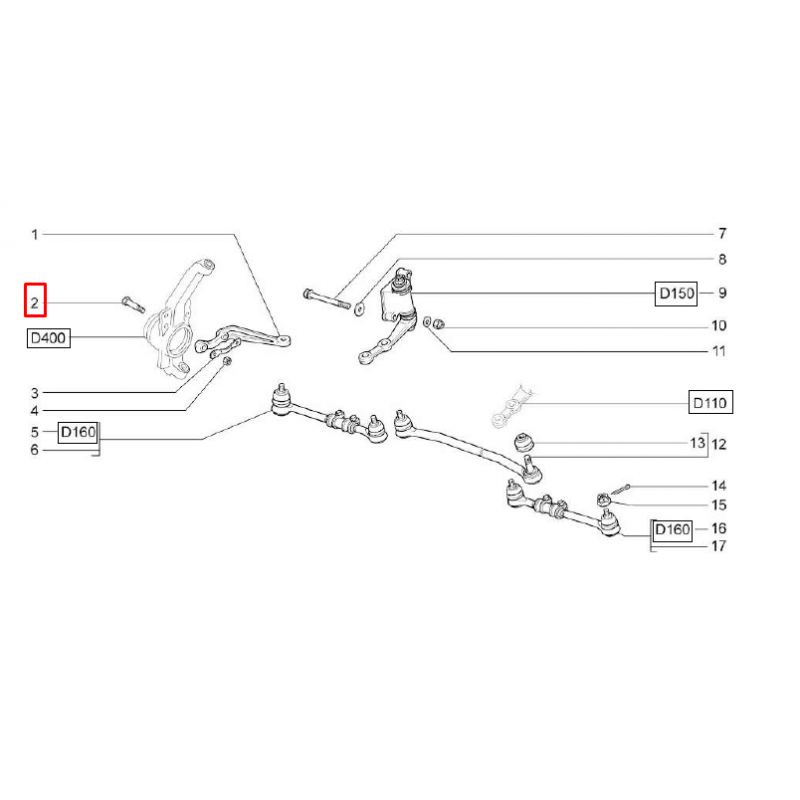 1
2
D400
3
4
5 D160
6
7
8
D150 9
10
11
D110
13 12
14
15
D160 16
17