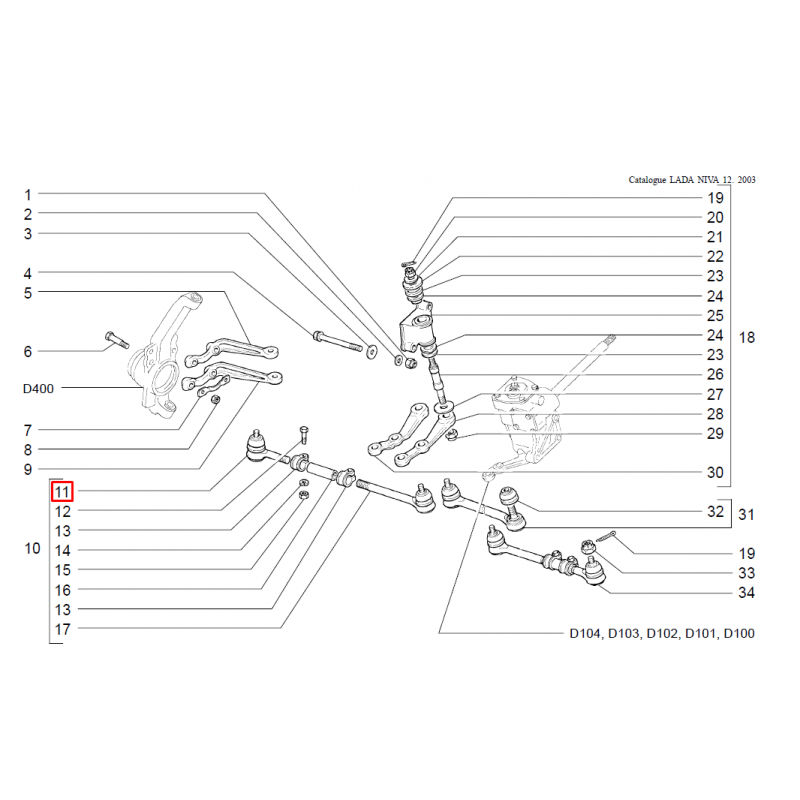 Catalogue LADA NIVA_12. 2003

1
2
3
4
5
6
D400
7
8
9
10
11
12
13
14
15
16
13
17

19
20
21
22
23
24
25
24
23
26
27
28
29
30
18
32
31
19
33
34
D104, D103, D102, D101, D100