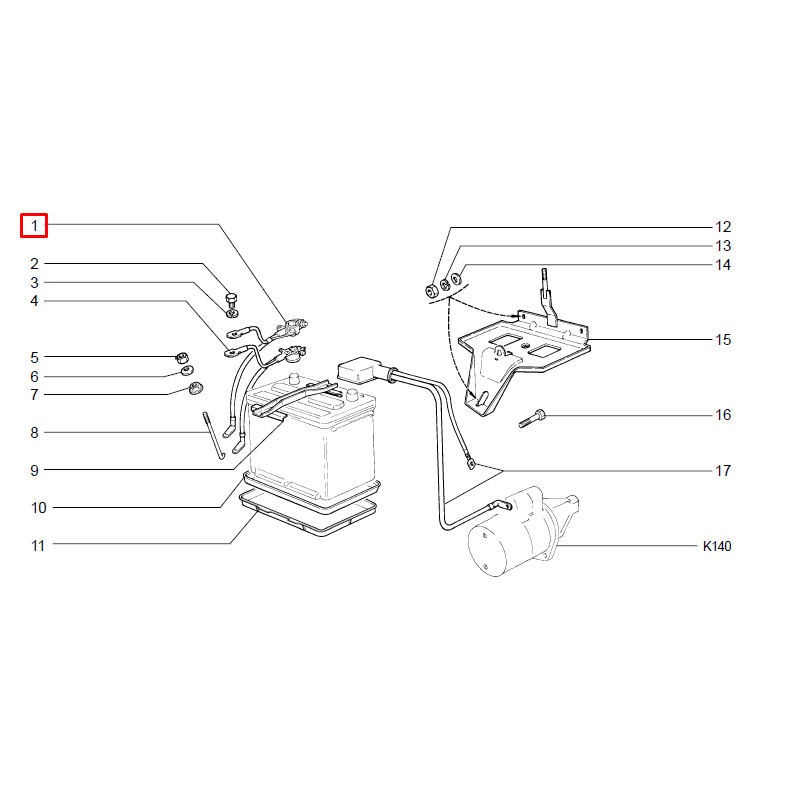 1
2
3
4
5
6
7
8
9
10
11
12
13
14
15
16
17
K140