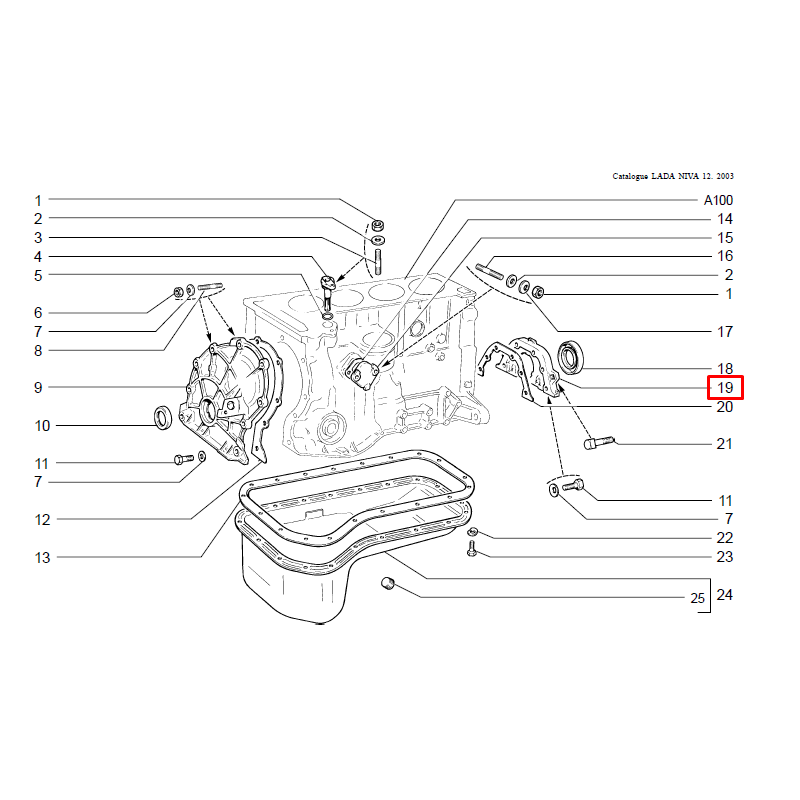 Catalogue LADA NIVA 12. 2003

1
2
3
4
5
6
7
8
9
10
11
7
12
13

A100
14
15
16
2
1
17
18
19
20
21
11
7
22
23
25
24