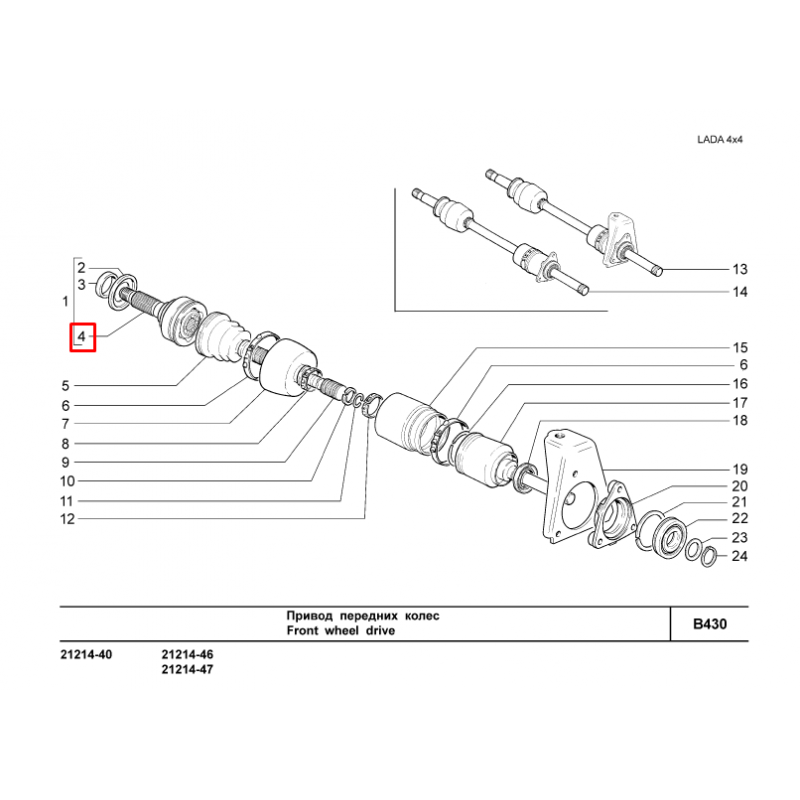 LADA 4x4

2
3
1
4
5
6
7
8
9
10
11
12

13
14
15
6
16
17
18
19
20
21
22
23
24

Привод передних колес
Front wheel drive

B430

21214-40
21214-46
21214-47