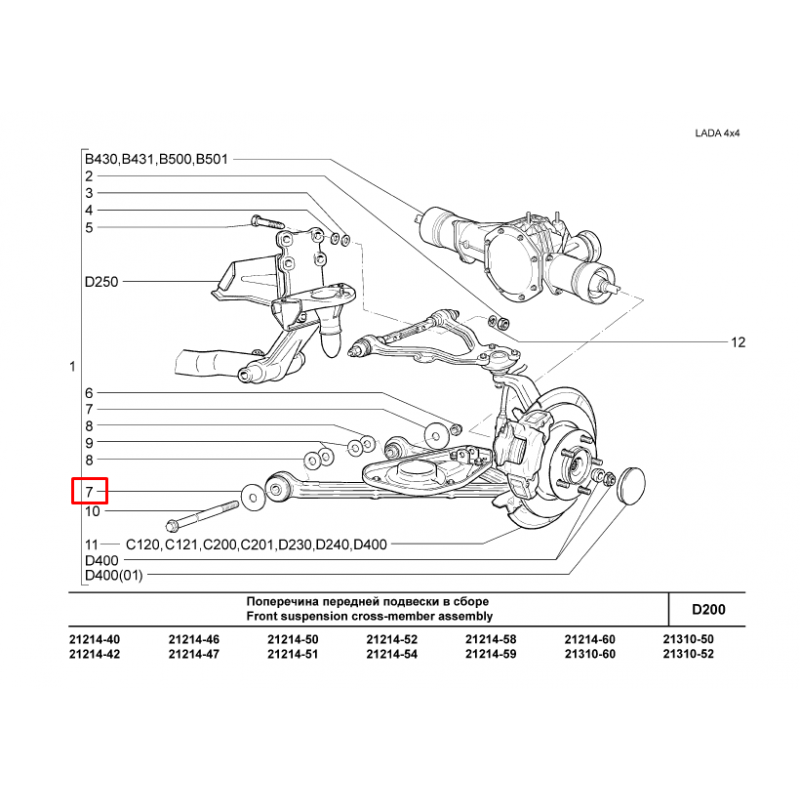 LADA 4x4

B430,B431,B500,B501
2
3
4
5
D250
1
12
6
7
8
9
8
7
10
11 C120,C121,C200,C201,D230,D240,D400
D400
D400(01)

| Поперечина передней подвески в сборе Front suspension cross-member assembly | D200 |
|---|---|

| 21214-40 | 21214-46 | 21214-50 | 21214-52 | 21214-58 | 21214-60 | 21310-50 |
|---|---|---|---|---|---|---|
| 21214-42 | 21214-47 | 21214-51 | 21214-54 | 21214-59 | 21310-60 | 21310-52 |