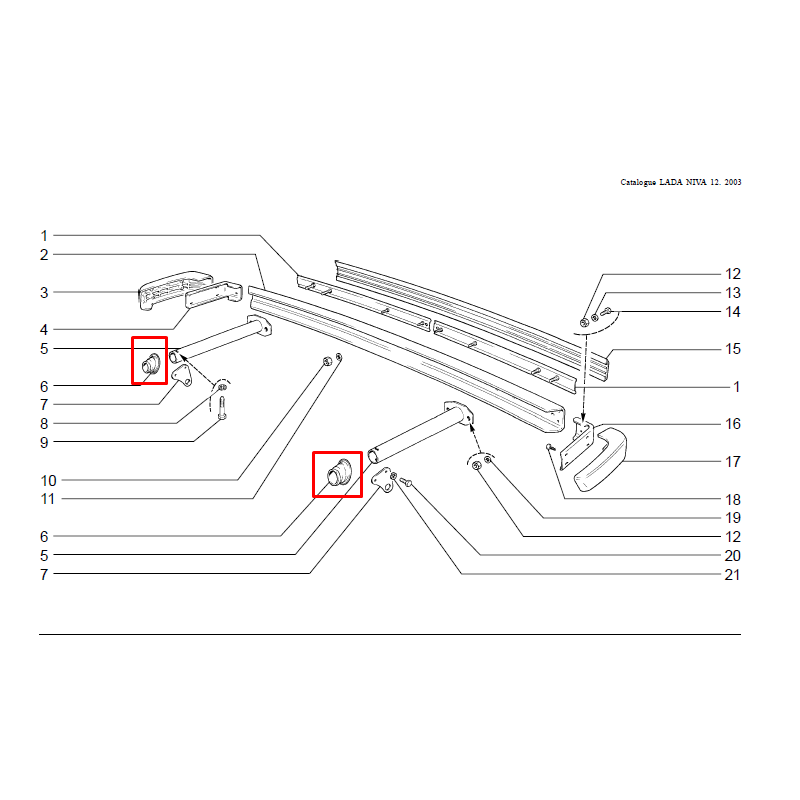 Catalogue LADA NIVA 12. 2003

1
2
3
4
5
6
7
8
9
10
11
6
5
7

12
13
14
15
1
16
17
18
19
12
20
21