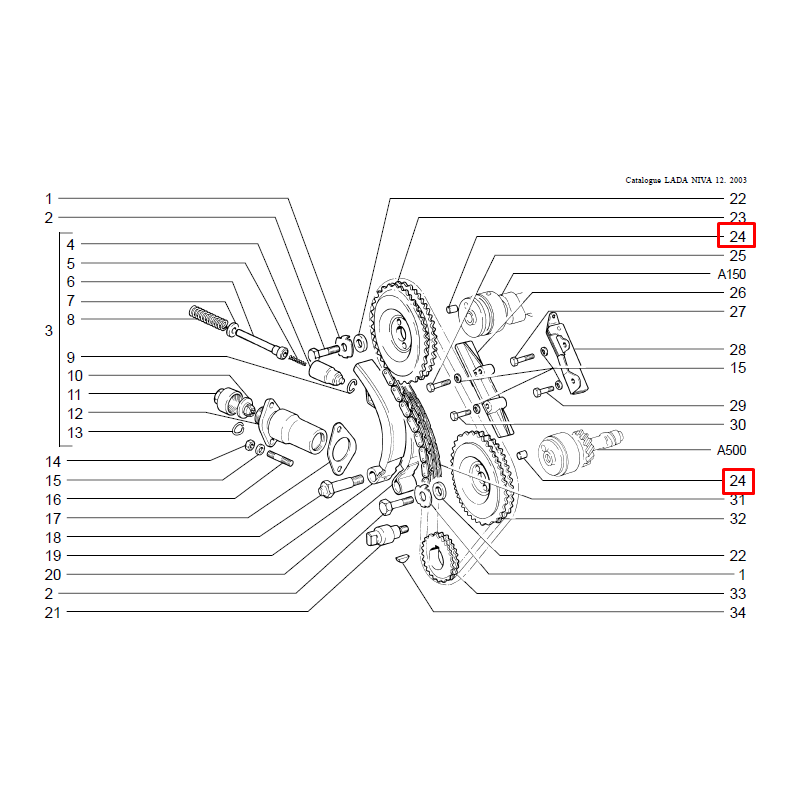 Catalogue LADA NIVA 12. 2003

1
2
3
4
5
6
7
8
9
10
11
12
13
14
15
16
17
18
19
20
2
21

22
23
24
25
A150
26
27
28
15
29
30
A500
24
31
32
22
1
33
34