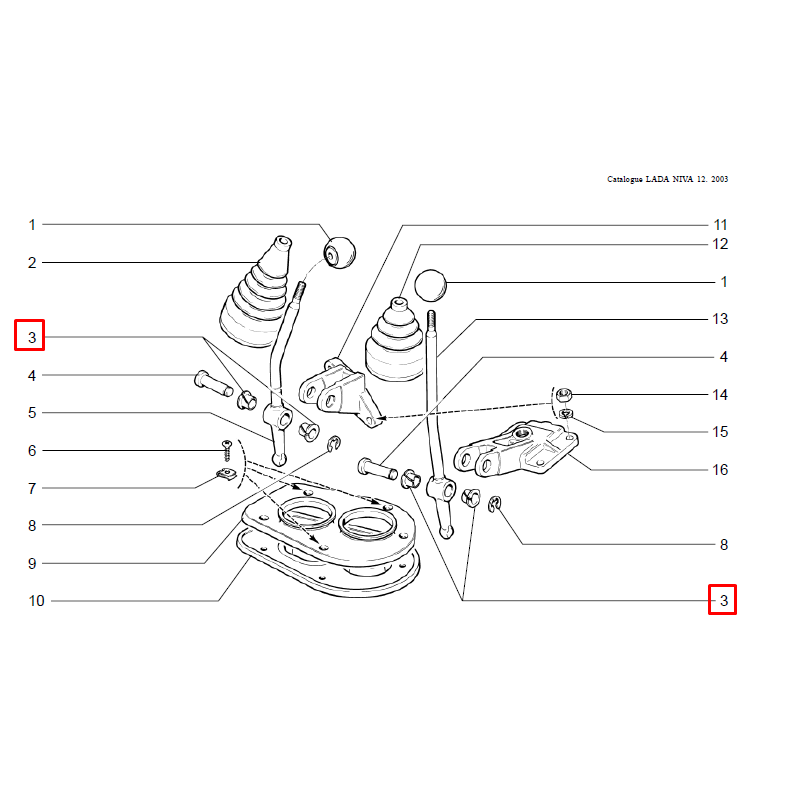 Catalogue LADA NIVA 12. 2003

1
2
3
4
5
6
7
8
9
10

11
12
1
13
4
14
15
16
8
3