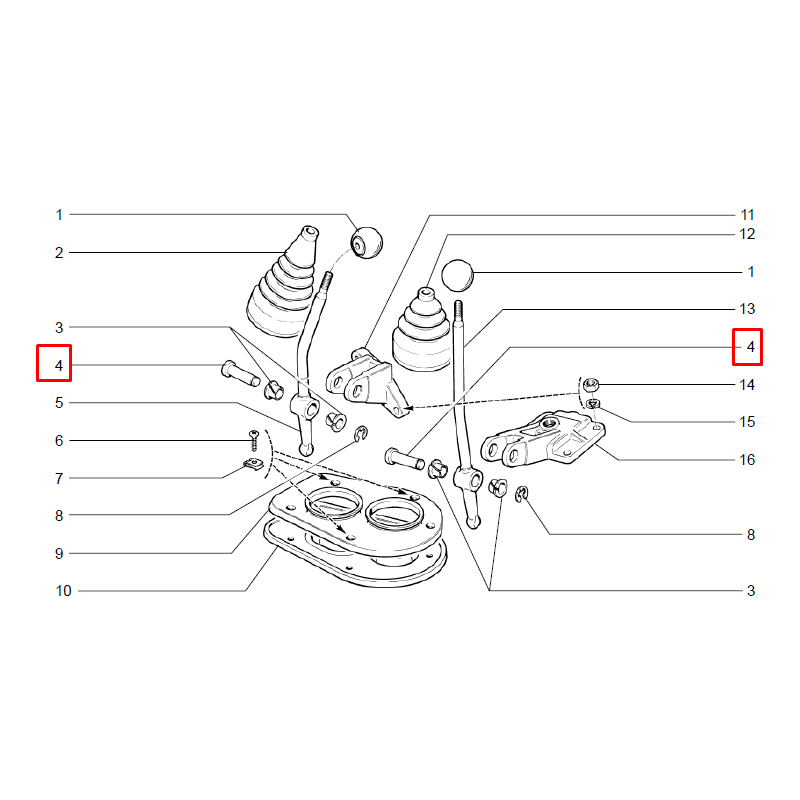 1
2
3
4
5
6
7
8
9
10
11
12
1
13
4
14
15
16
8
3