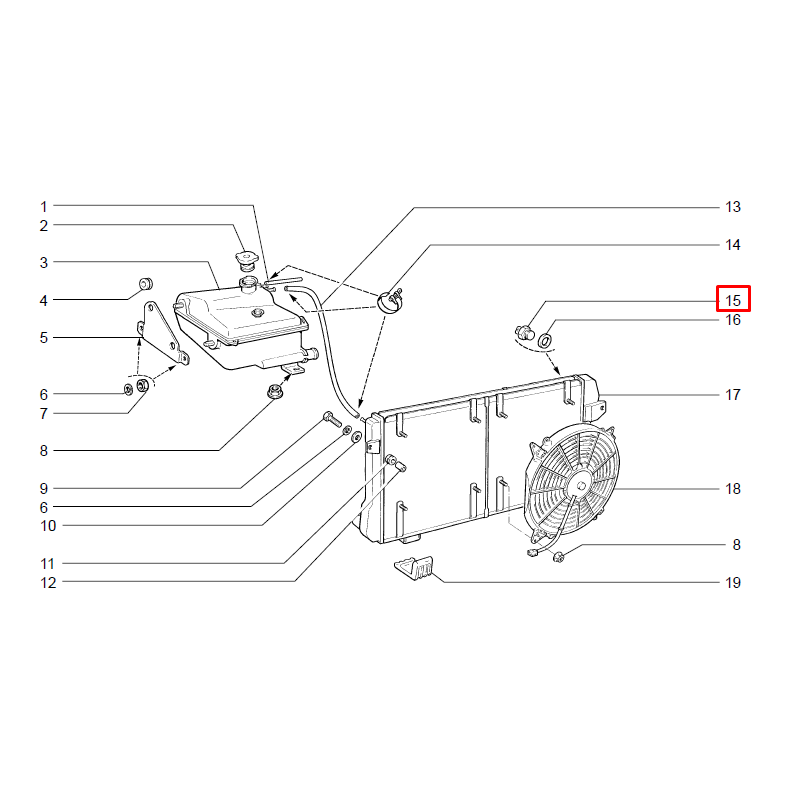 1
2
3
4
5
6
7
8
9
6
10
11
12
13
14
15
16
17
18
8
19