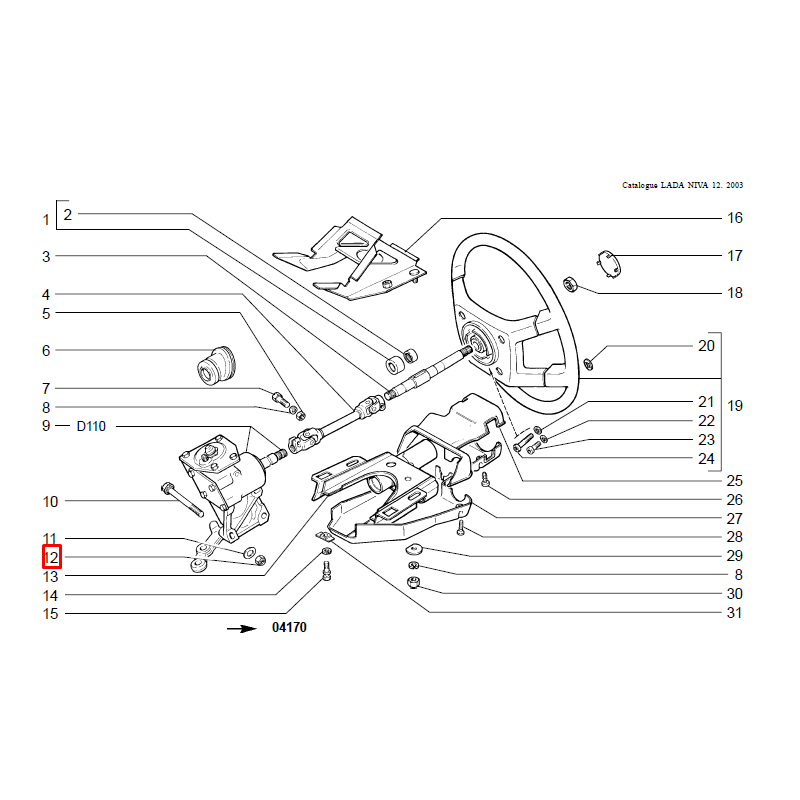 Catalogue LADA NIVA 12. 2003

1
2
3
4
5
6
7
8
9 D110
10
11
12
13
14
15

16
17
18
20
19
21
22
23
24
25
26
27
28
29
8
30
31

04170