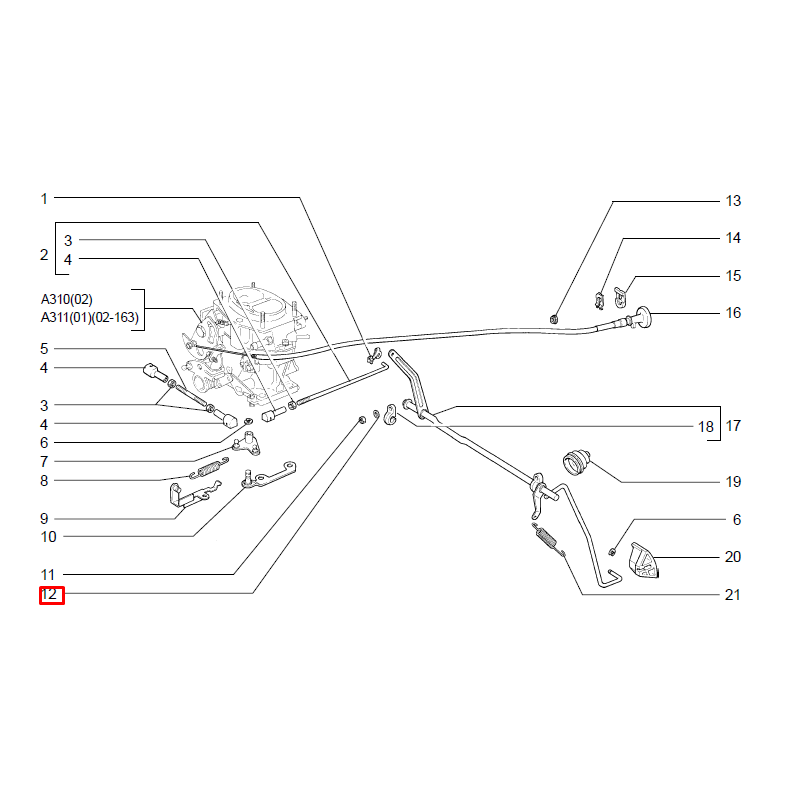 1
2
3
4
A310(02)
A311(01)(02-163)
5
4
3
4
6
7
8
9
10
11
12
13
14
15
16
18
17
19
6
20
21