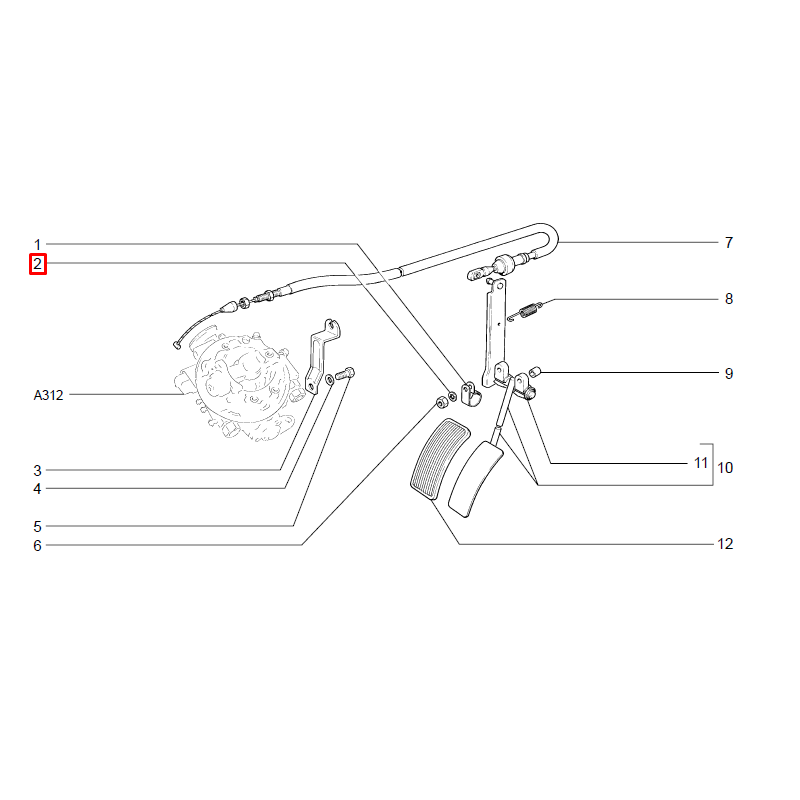 1
2
A312
3
4
5
6
7
8
9
11
10
12