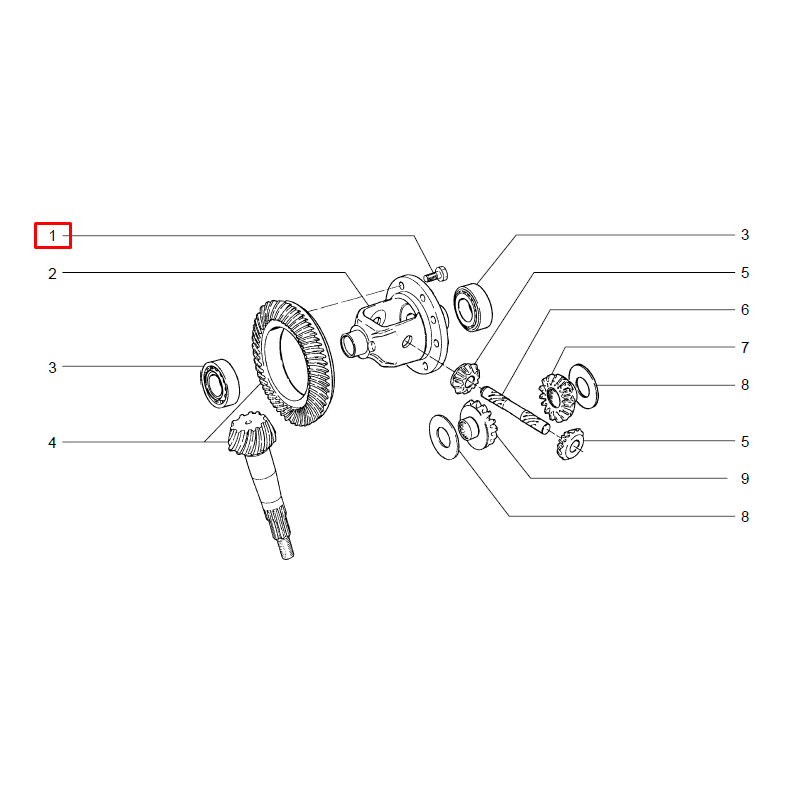 1
2
3
4
3
5
6
7
8
5
9
8