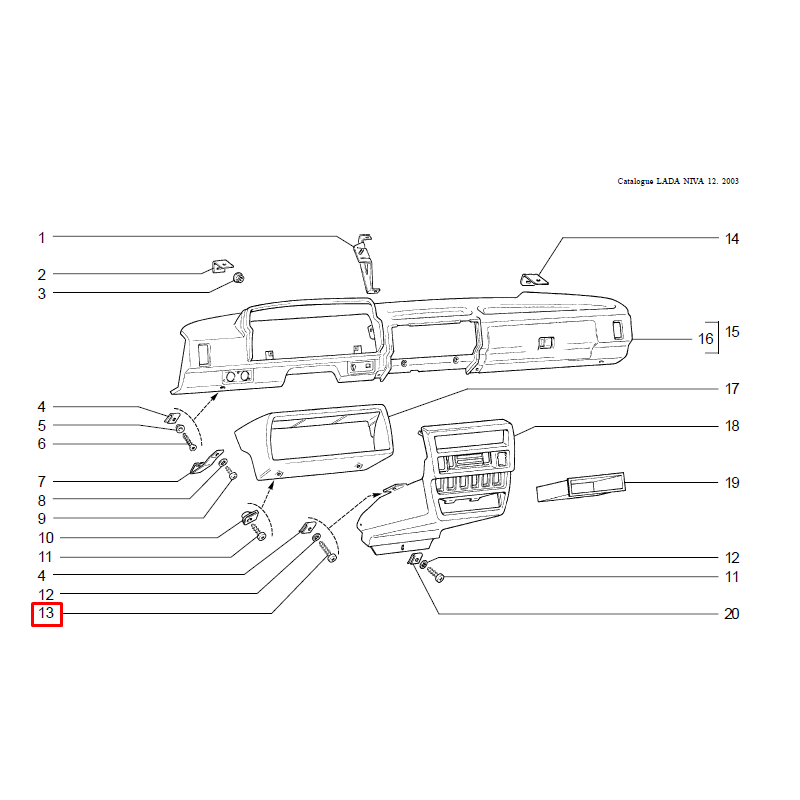 Catalogue LADA NIVA 12. 2003

1
2
3
4
5
6
7
8
9
10
11
4
12
13

14
16 15
17
18
19
12
11
20