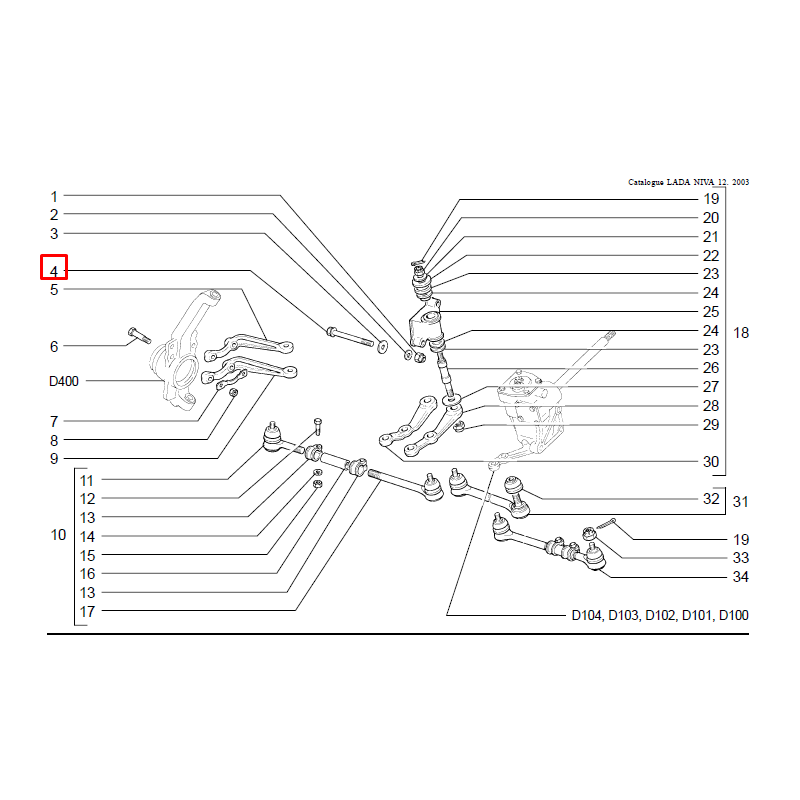 Catalogue LADA NIVA 12. 2003

1
2
3
4
5
6
D400
7
8
9
10
11
12
13
14
15
16
13
17

19
20
21
22
23
24
25
24
23
26
27
28
29
30
18
32
31
19
33
34
D104, D103, D102, D101, D100