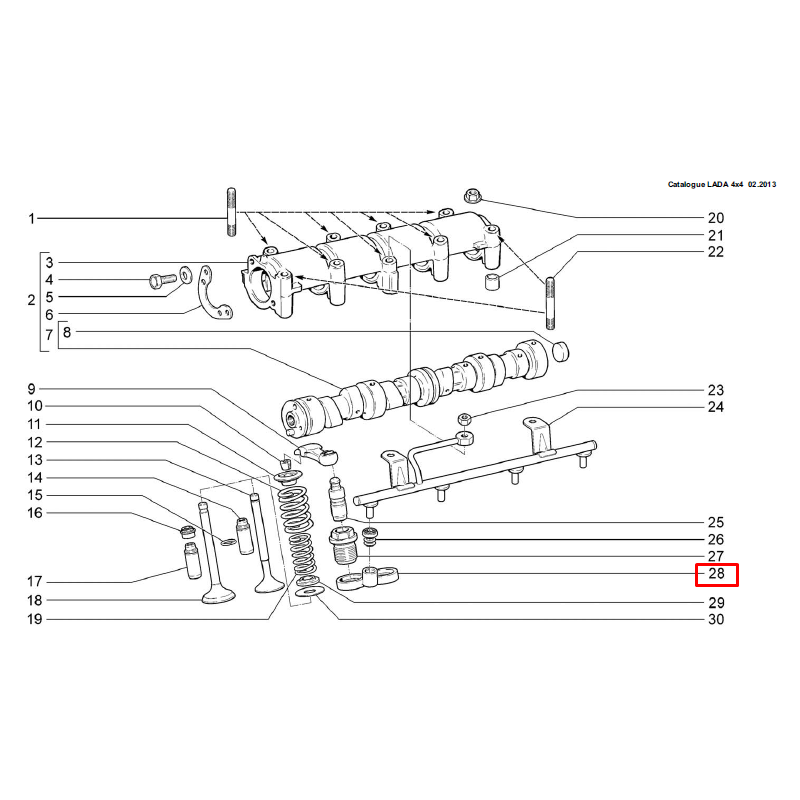 Catalogue LADA 4x4 02.2013

1
2
3
4
5
6
7
8
9
10
11
12
13
14
15
16
17
18
19
20
21
22
23
24
25
26
27
28
29
30