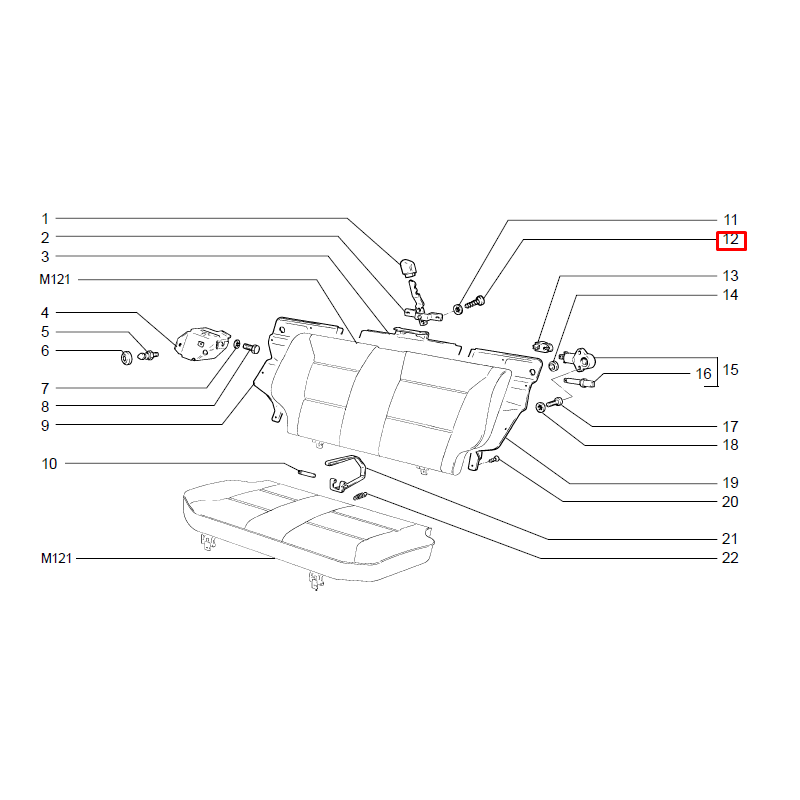 1
2
3
M121
4
5
6
7
8
9
10
M121
11
12
13
14
16
15
17
18
19
20
21
22