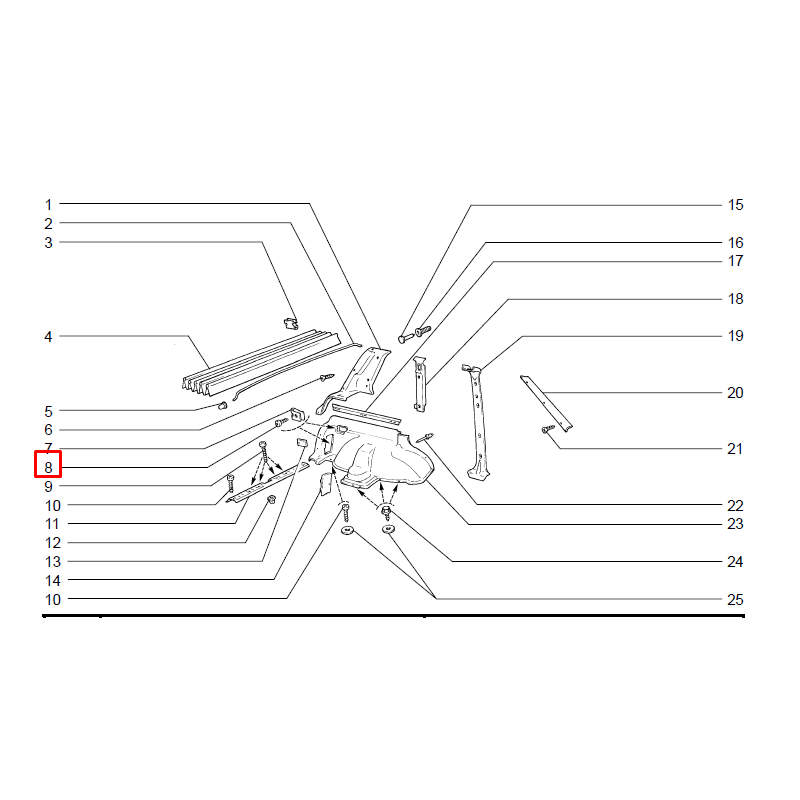 1
2
3
4
5
6
7
8
9
10
11
12
13
14
10
15
16
17
18
19
20
21
22
23
24
25