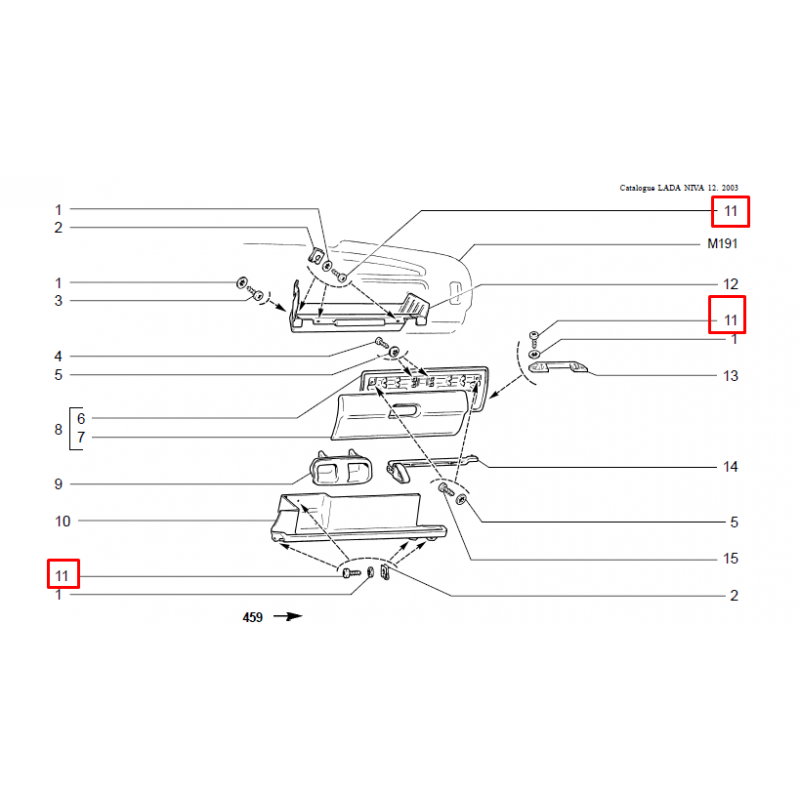 Catalogue LADA NIVA 12. 2003

1
2
1
3
4
5
8
6
7
9
10
11
1

11
M191
12
11
1
13
14
5
15
2

459